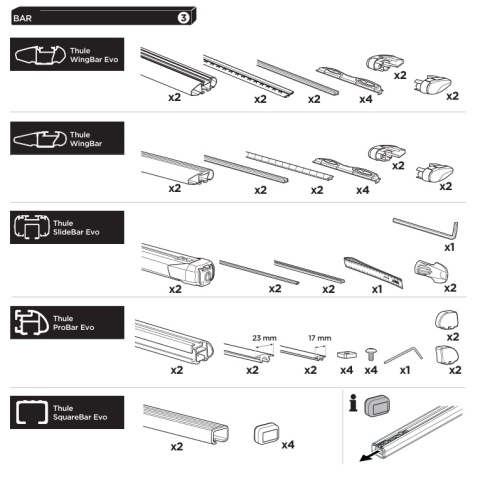 BAR 3

Thule WingBar Evo

x2 x2 x2 x4 x2 x2

Thule WingBar

x2 x2 x2 x4 x2 x2

Thule SlideBar Evo

x1

x2 x2 x2 x1 x2

Thule ProBar Evo

23 mm 17 mm

x2 x2 x2 x4 x4 x1 x2 x2

Thule SquareBar Evo

x2 x4

i