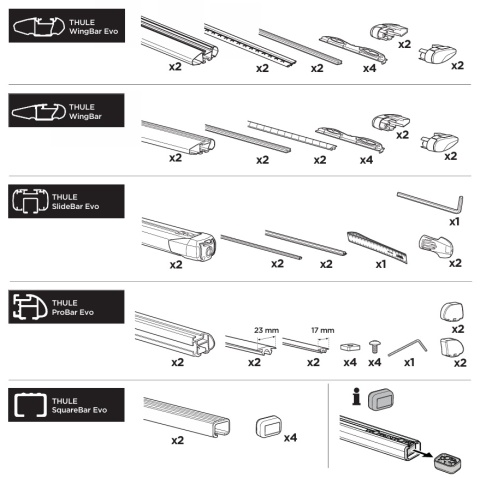 THULE
WingBar Evo

x2 x2 x2 x4 x2 x2

THULE
WingBar

x2 x2 x2 x4 x2 x2

THULE
SlideBar Evo

x1

x2 x2 x2 x1 x2

THULE
ProBar Evo

23 mm 17 mm

x2 x2 x2 x4 x4 x1 x2 x2

THULE
SquareBar Evo

x2 x4

i